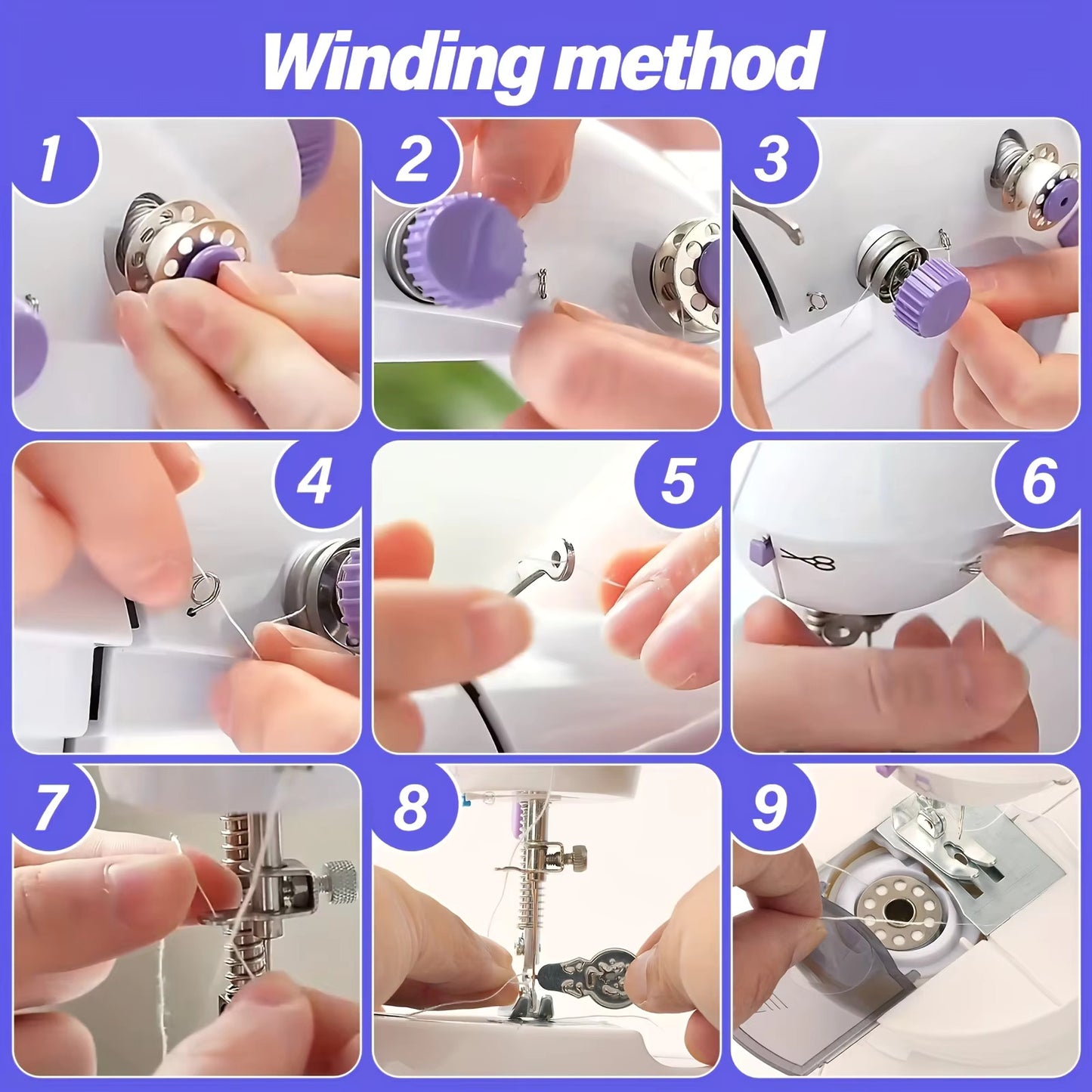 Winding method

1

2

3

4

5

6

7

8

9