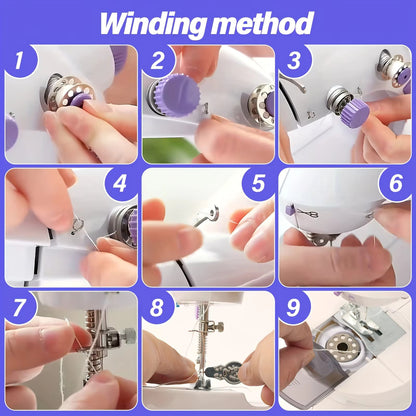 Winding method

1

2

3

4

5

6

7

8

9